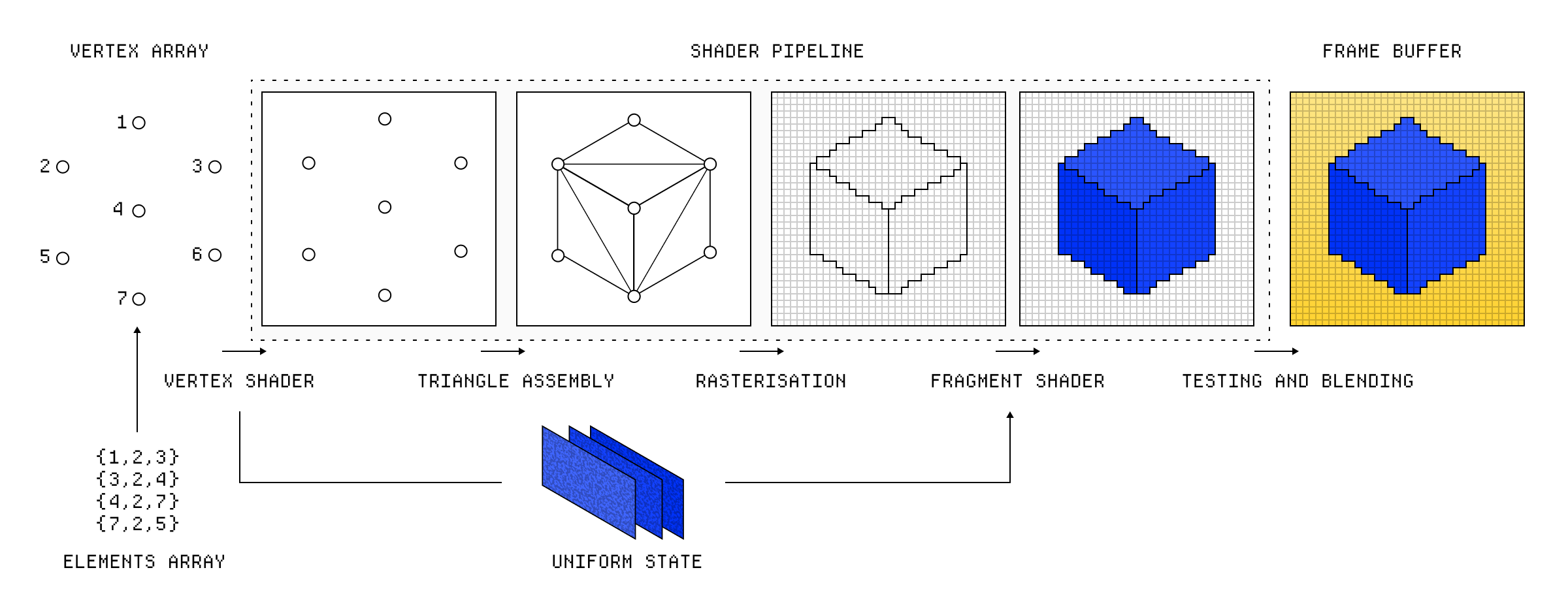 VERTEX ARRAY

SHADER PIPELINE

FRAME BUFFER

1
2
3
4
5
6
7

VERTEX SHADER

TRIANGLE ASSEMBLY

RASTERISATION

FRAGMENT SHADER

TESTING AND BLENDING

{1,2,3}
{3,2,4}
{4,2,7}
{7,2,5}

ELEMENTS ARRAY

UNIFORM STATE